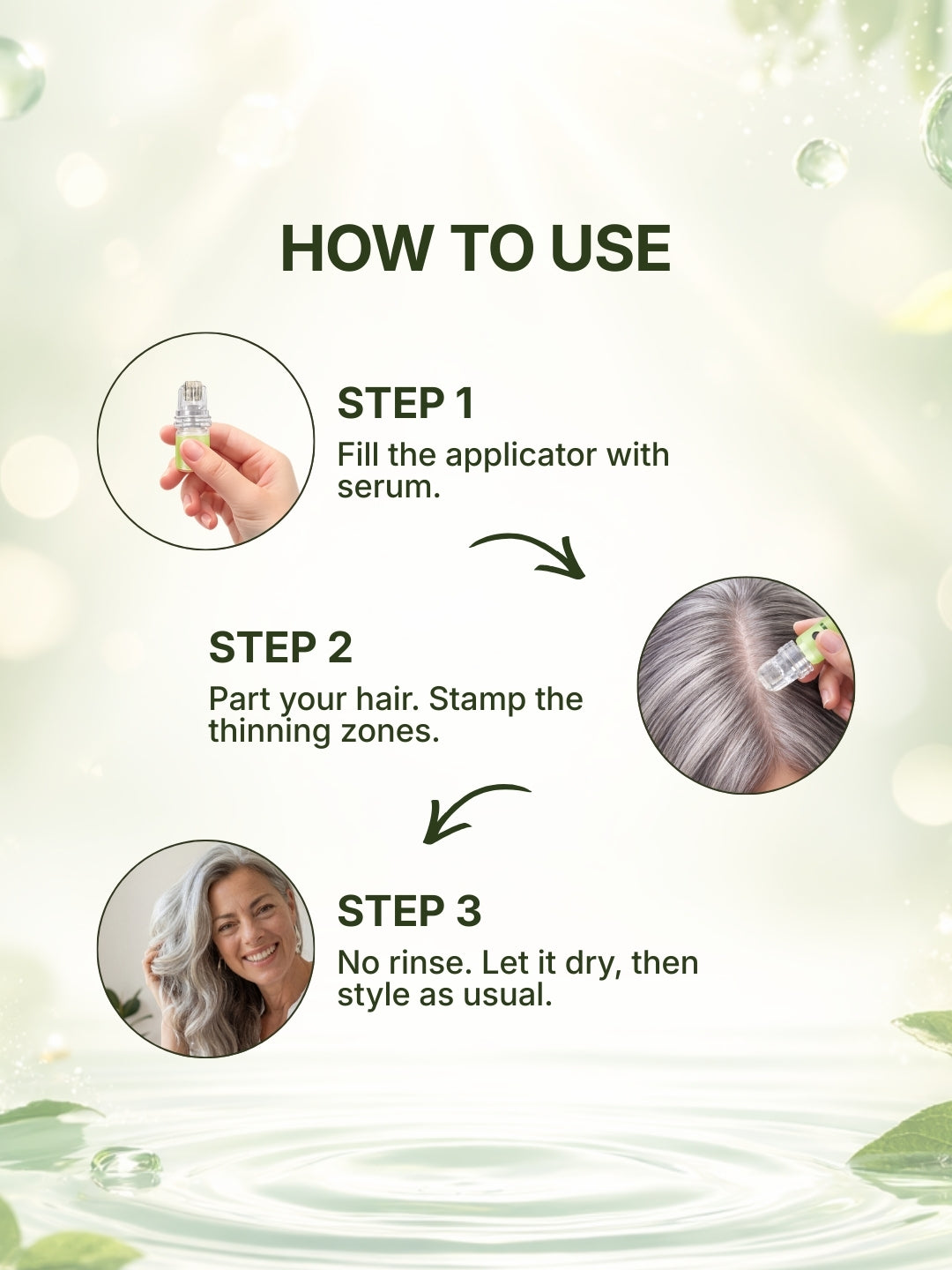 HOW TO USE

STEP 1
Fill the applicator with serum.

STEP 2
Part your hair. Stamp the thinning zones.

STEP 3
No rinse. Let it dry, then style as usual.